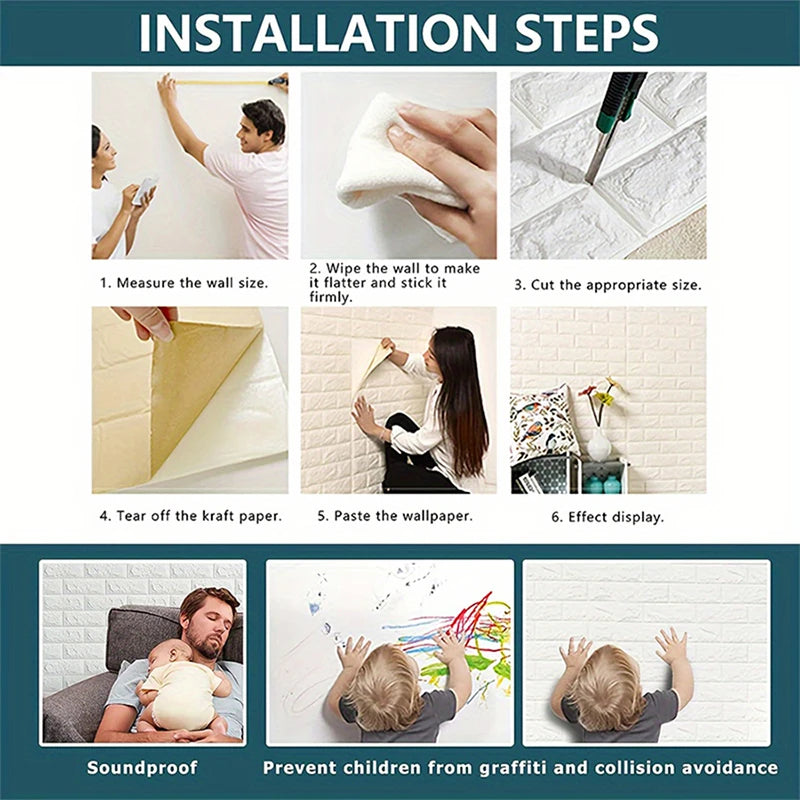 INSTALLATION STEPS

1. Measure the wall size.

2. Wipe the wall to make it flatter and stick it firmly.

3. Cut the appropriate size.

4. Tear off the kraft paper.

5. Paste the wallpaper.

6. Effect display.

Soundproof

Prevent children from graffiti and collision avoidance